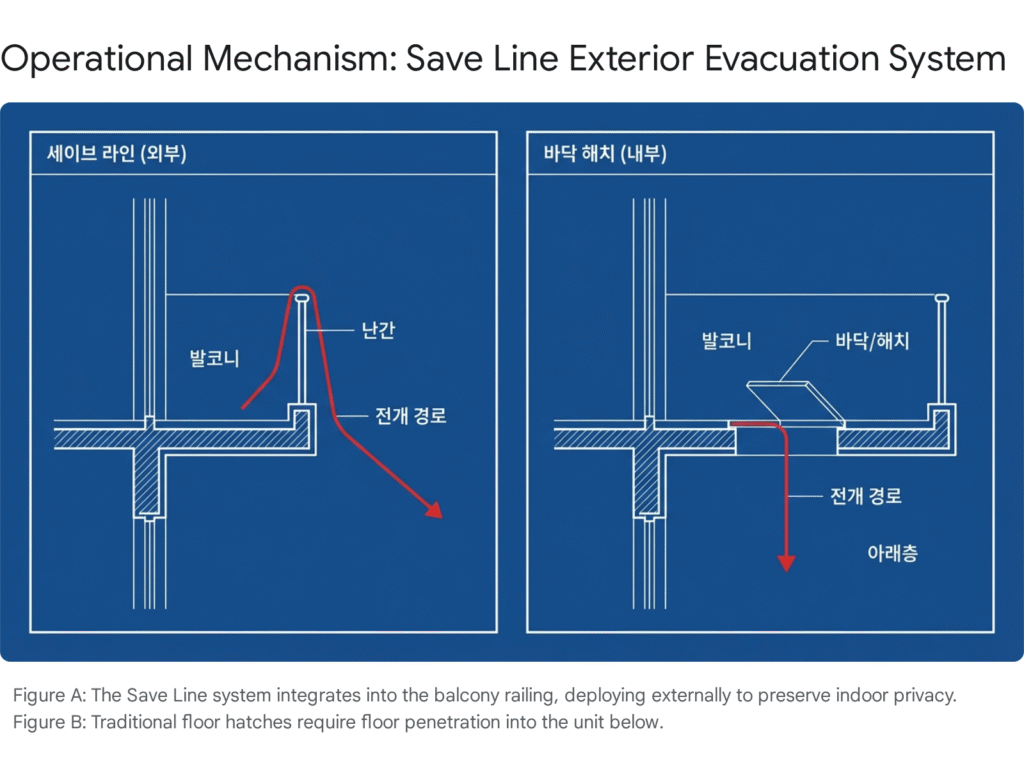 Operational Mechanism: Save Line Exterior Evacuation System

세이브 라인 (외부)

발코니

난간

전개 경로

바닥 해치 (내부)

발코니

바닥/해치

전개 경로

아래층

Figure A: The Save Line system integrates into the balcony railing, deploying externally to preserve indoor privacy.
Figure B: Traditional floor hatches require floor penetration into the unit below.